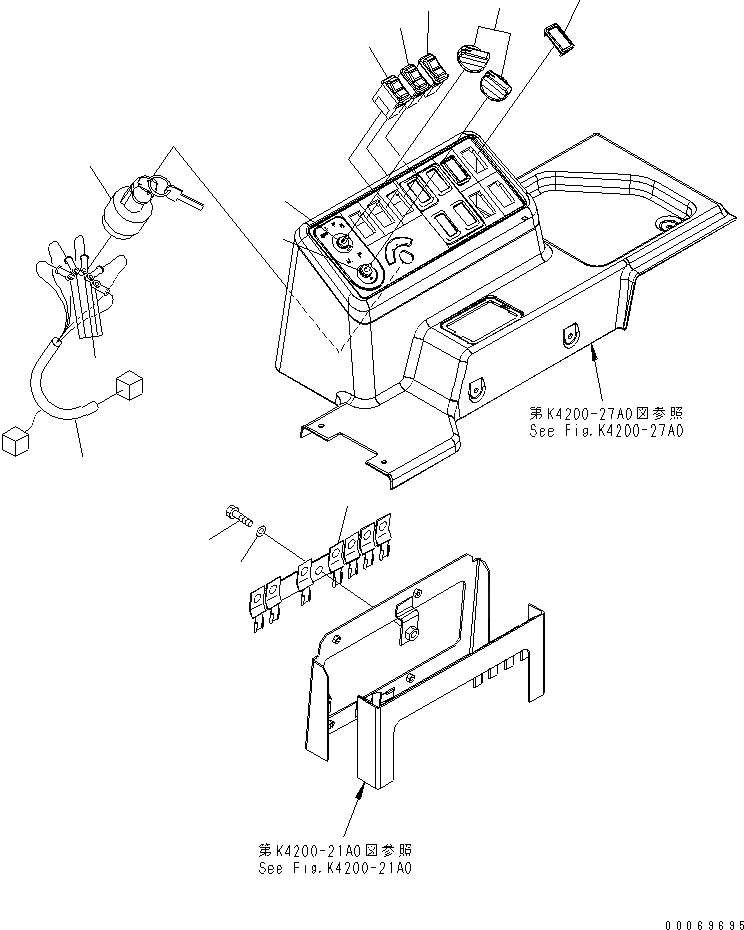 第K4200-27A0図参照
See Fig.K4200-27A0

第K4200-21A0図参照
See Fig.K4200-21A0

00069695