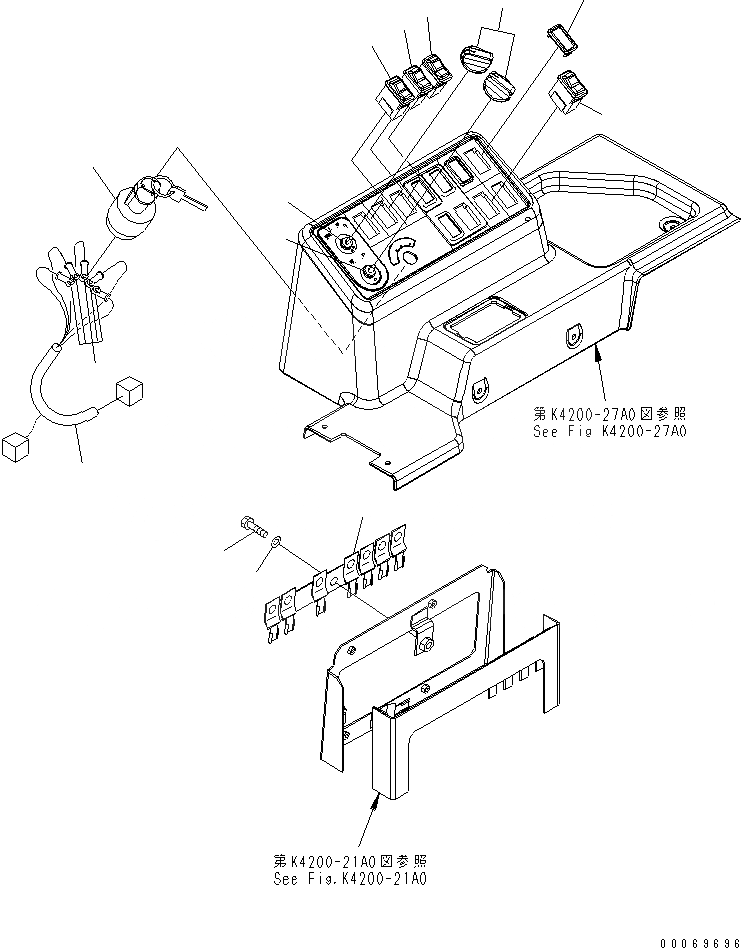 第K4200-27A0図参照
See Fig K4200-27A0

第K4200-21A0図参照
See Fig.K4200-21A0

00069696