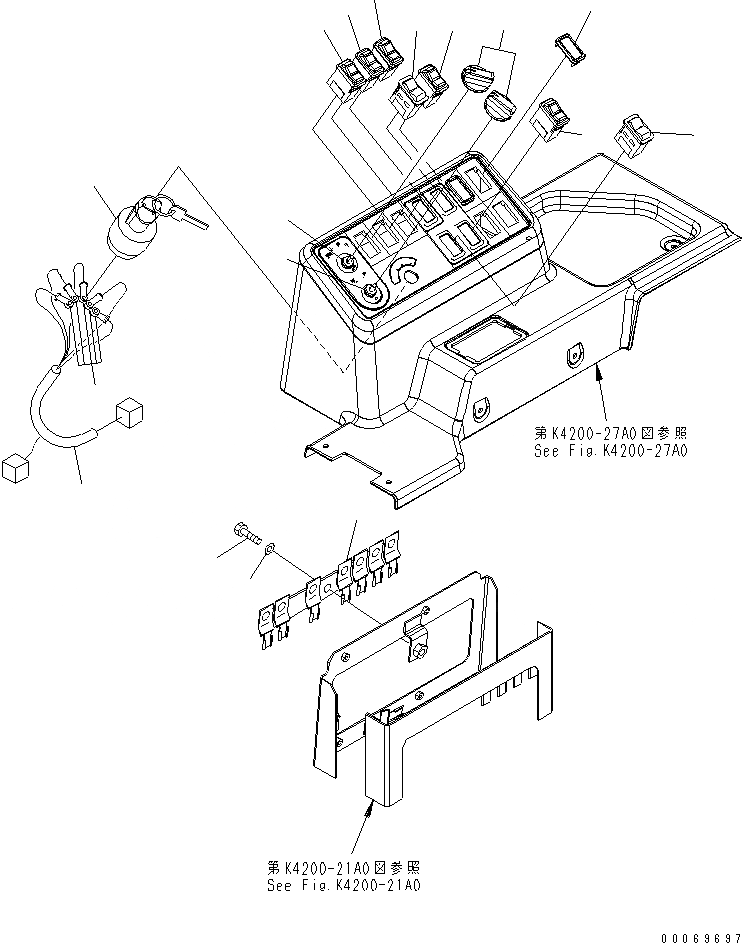 第K4200-27A0図参照
See Fig.K4200-27A0

第K4200-21A0図参照
See Fig.K4200-21A0

00069697