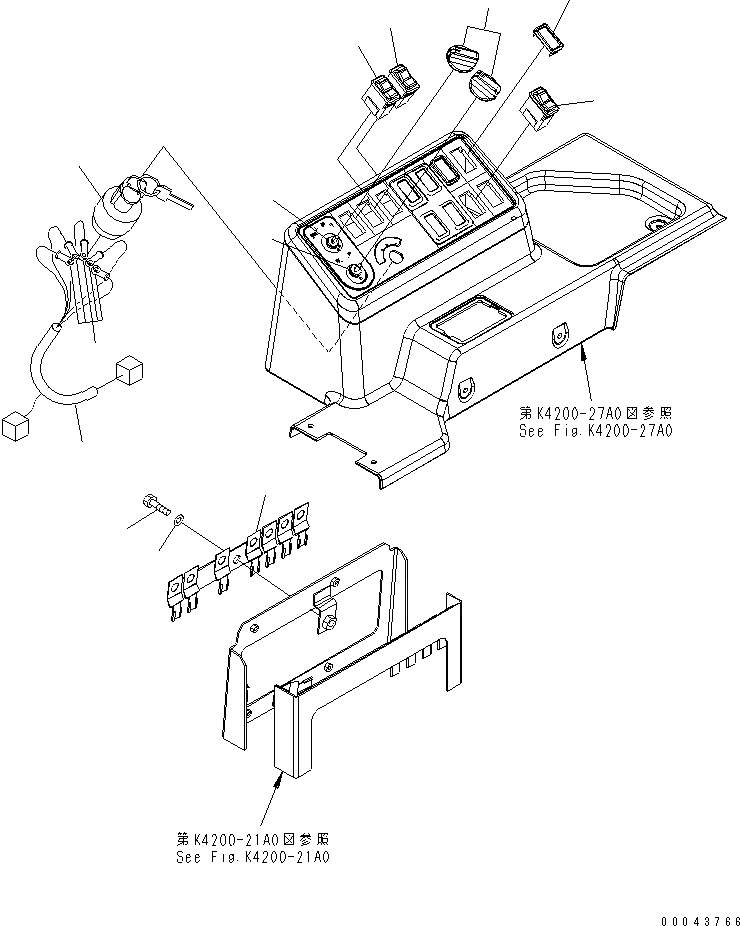 第K4200-27A0図参照
See Fig.K4200-27A0

第K4200-21A0図参照
See Fig.K4200-21A0

00043766