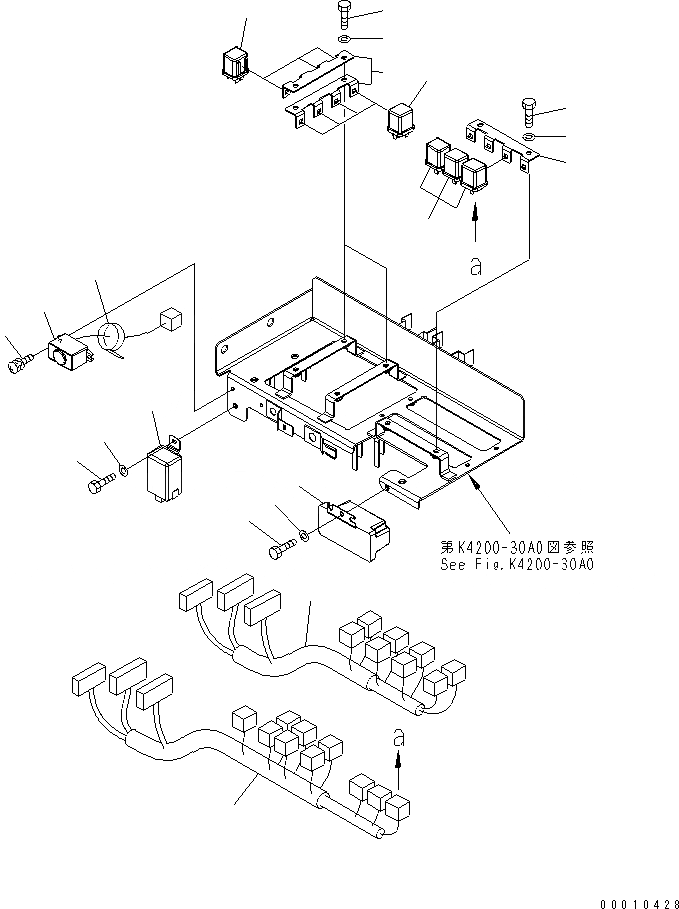 a

第K4200-30A0図参照
See Fig.K4200-30A0

a

00010428