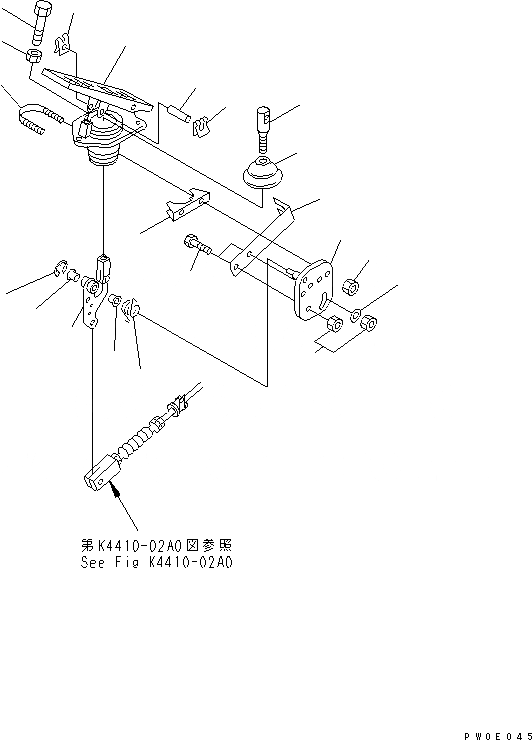 第K4410-02A0図参照
See Fig K4410-02A0

PW0E045