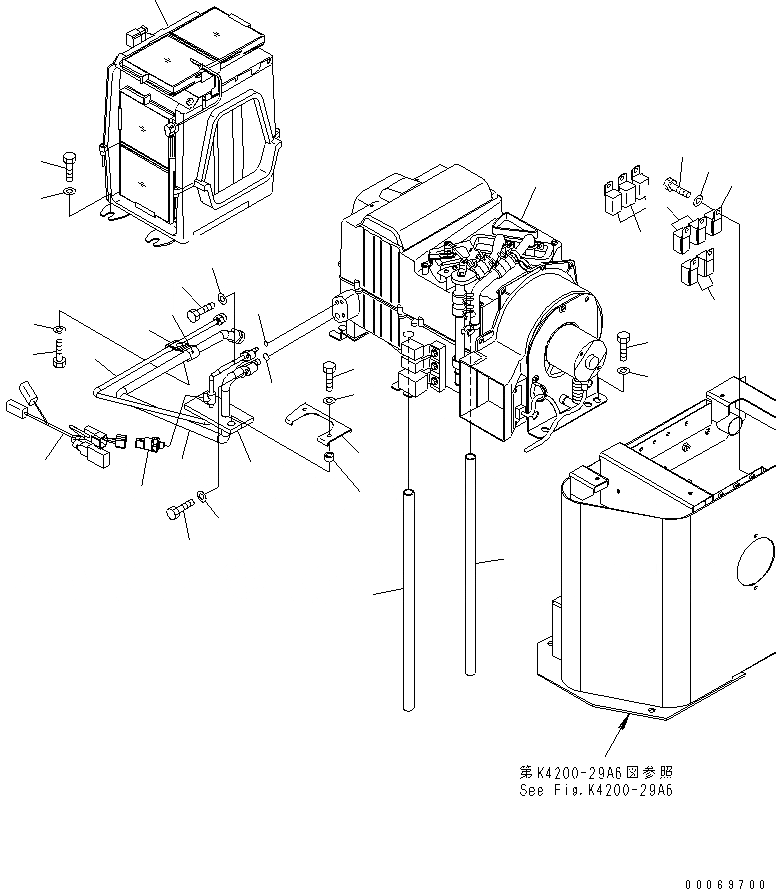 第K4200-29A6図参照
See Fig.K4200-29A6

00069700