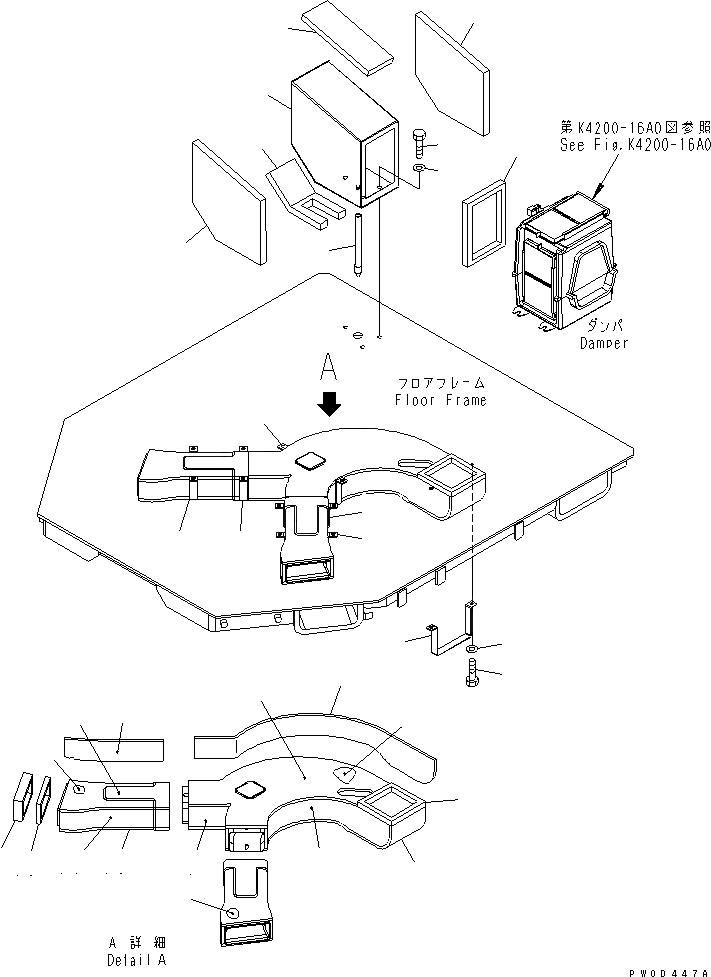 第K4200-16A0図参照
See Fig.K4200-16A0

ダンパ
Damper

A

フロアフレーム
Floor Frame

A 詳細
Detail A

PW00447A