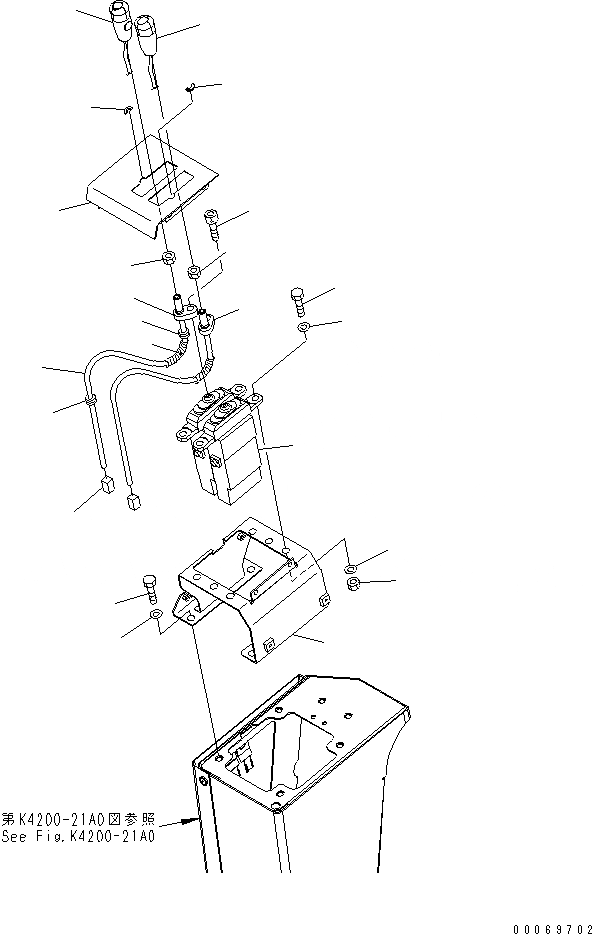 第K4200-21A0図参照
See Fig.K4200-21A0

00069702