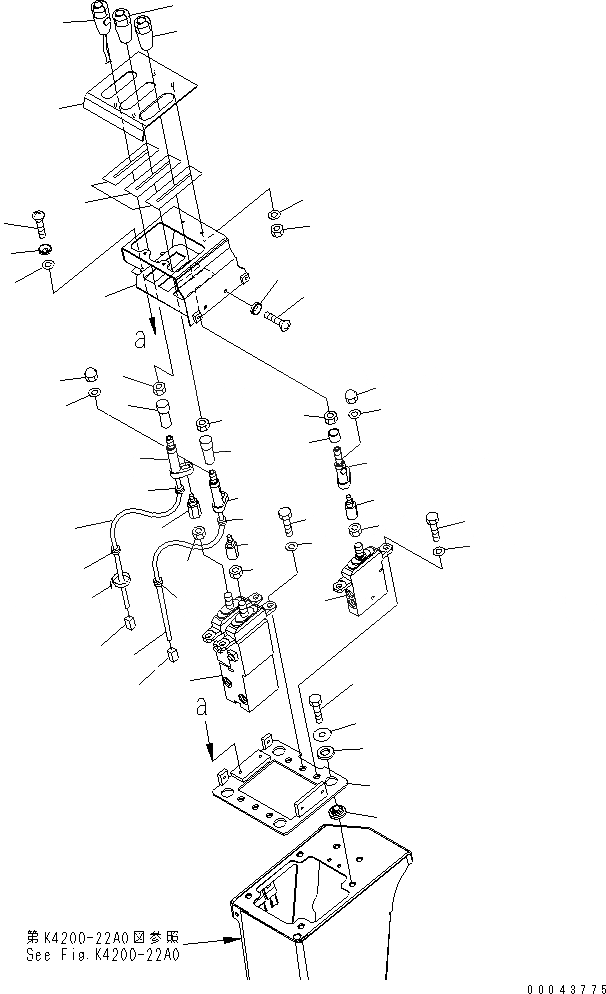 a

a

第K4200-22A0図参照
See Fig.K4200-22A0

00043775