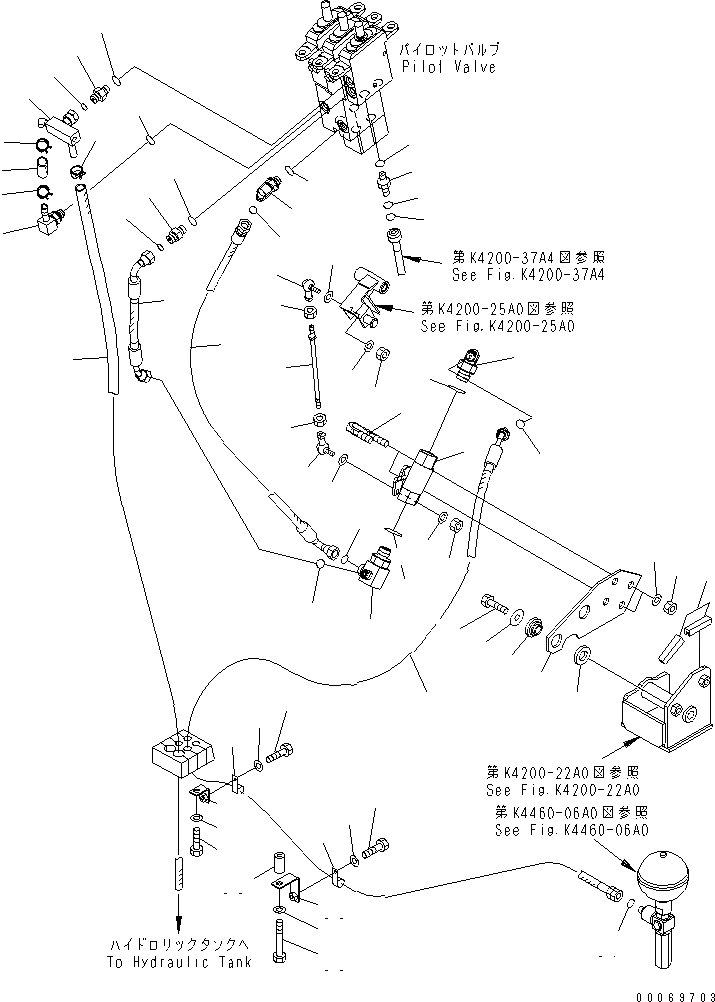 パイロットバルブ
Pilot Valve

第K4200-37A4図参照
See Fig.K4200-37A4

第K4200-25A0図参照
See Fig.K4200-25A0

第K4200-22A0図参照
See Fig.K4200-22A0

第K4460-06A0図参照
See Fig.K4460-06A0

ハイドロリックタンクへ
To Hydraulic Tank

00069703