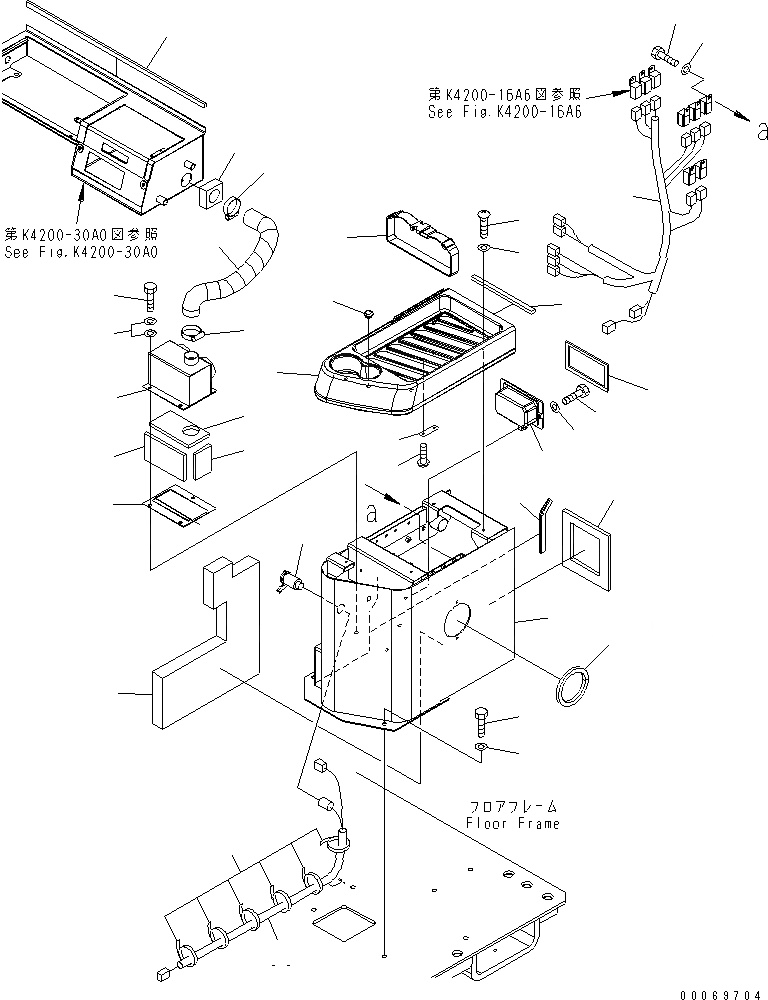 第K4200-16A6図参照
See Fig.K4200-16A6

a

第K4200-30A0図参照
See Fig.K4200-30A0

a

フロアフレーム
Floor Frame

00069704