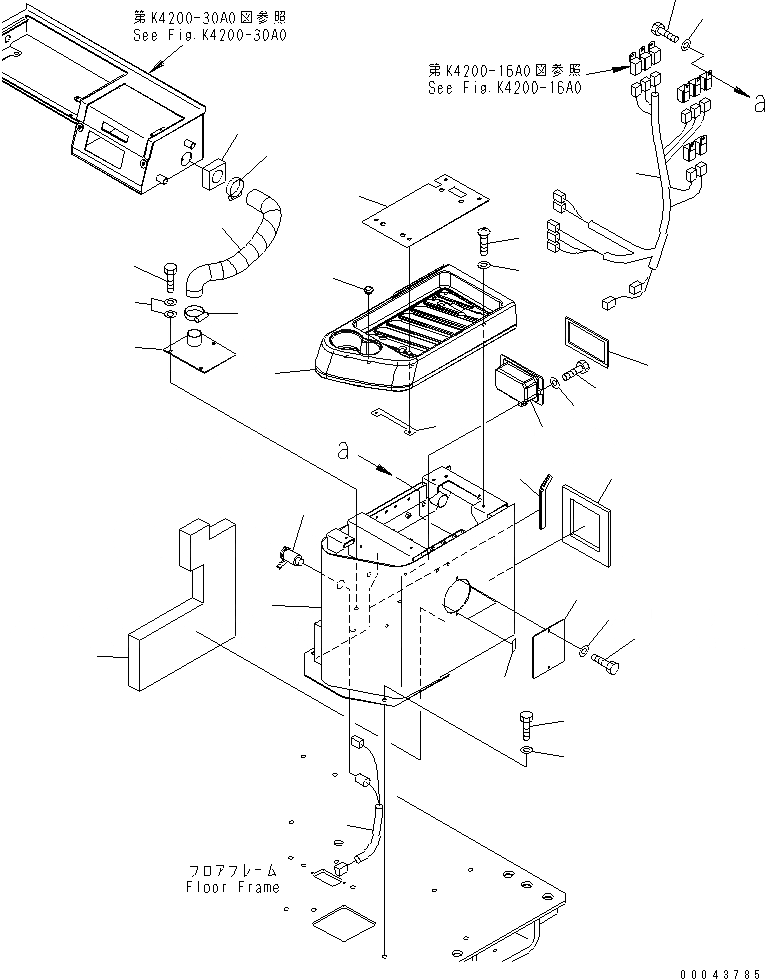 第K4200-30A0図参照
See Fig.K4200-30A0

第K4200-16A0図参照
See Fig.K4200-16A0

a

a

フロアフレーム
Floor Frame

00043785