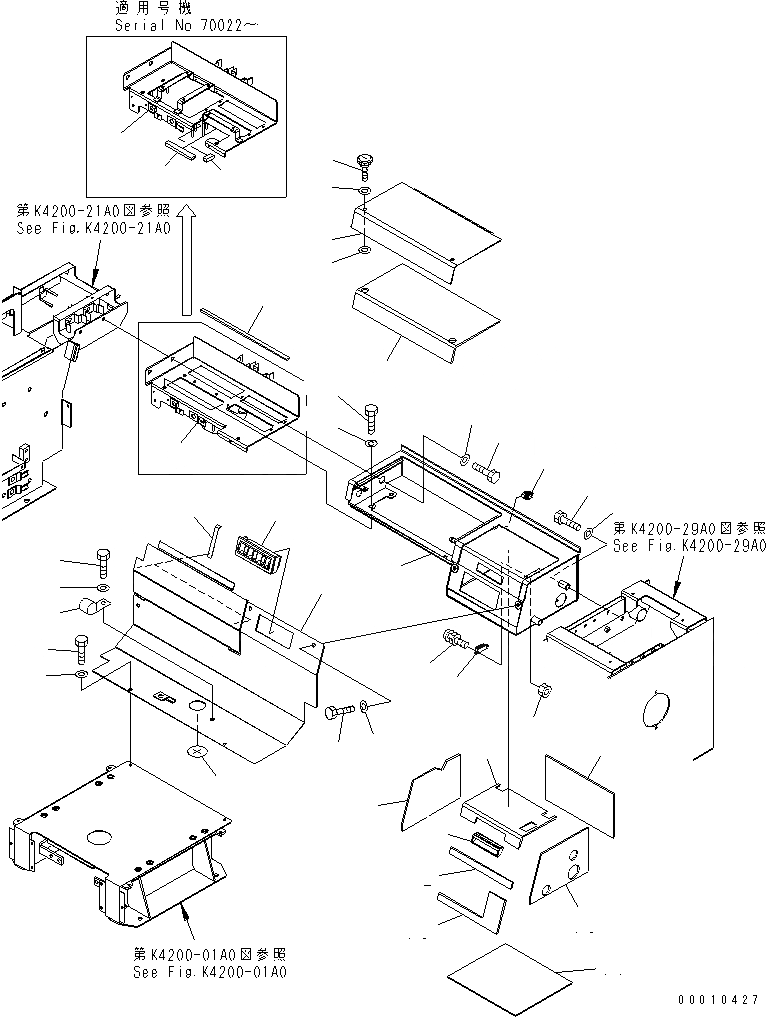 適用号機
Serial No 70022~

第K4200-21A0図参照
See Fig.K4200-21A0

第K4200-29A0図参照
See Fig.K4200-29A0

第K4200-01A0図参照
See Fig.K4200-01A0

00010427