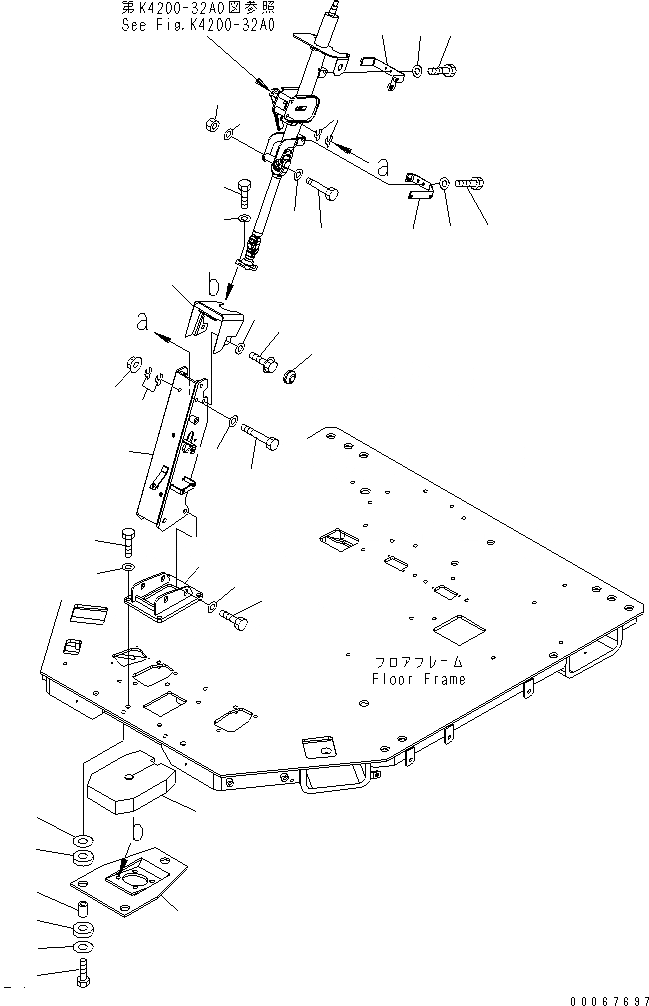 第K4200-32A0図参照
See Fig.K4200-32A0

a

b

a

フロアフレーム
Floor Frame

b

00067697