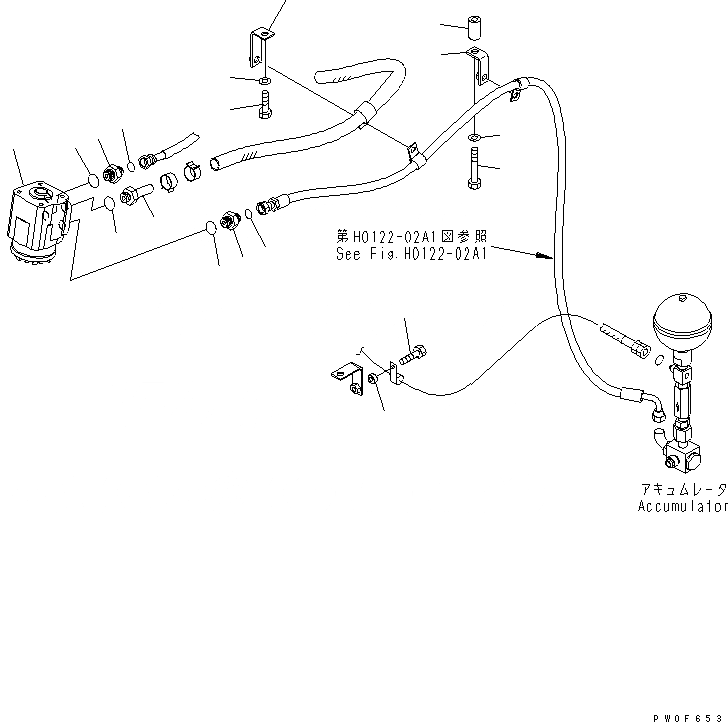 第H0122-02A1図参照
See Fig.H0122-02A1

アキュムレータ
Accumulator

PW0F653