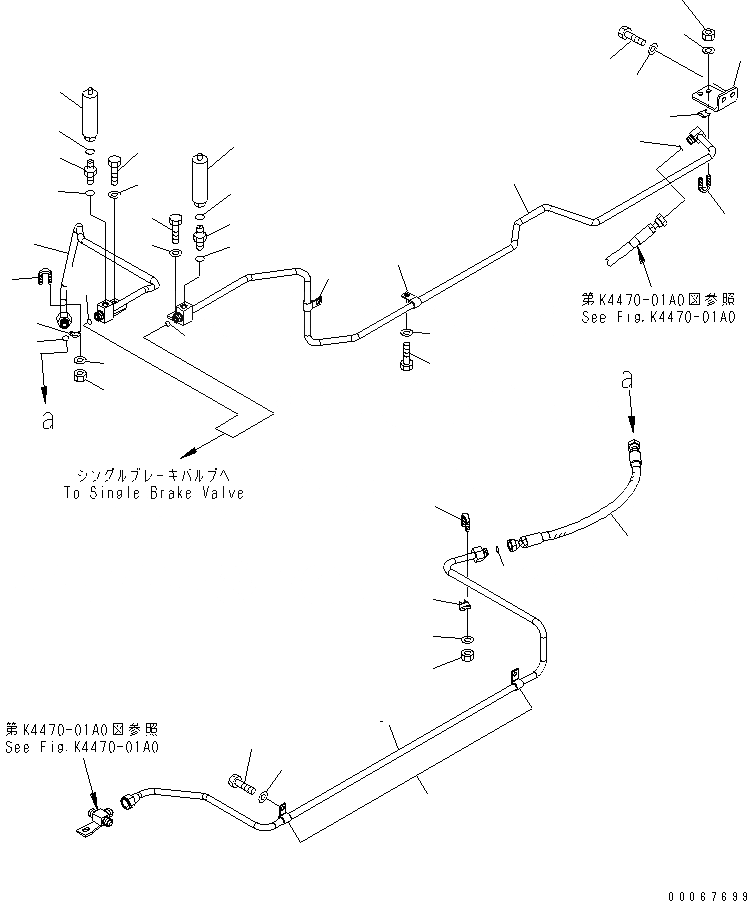 第K4470-01A0図参照
See Fig.K4470-01A0

a

a

シングルブレーキバルブへ
To Single Brake Valve

第K4470-01A0図参照
See Fig.K4470-01A0

00067699