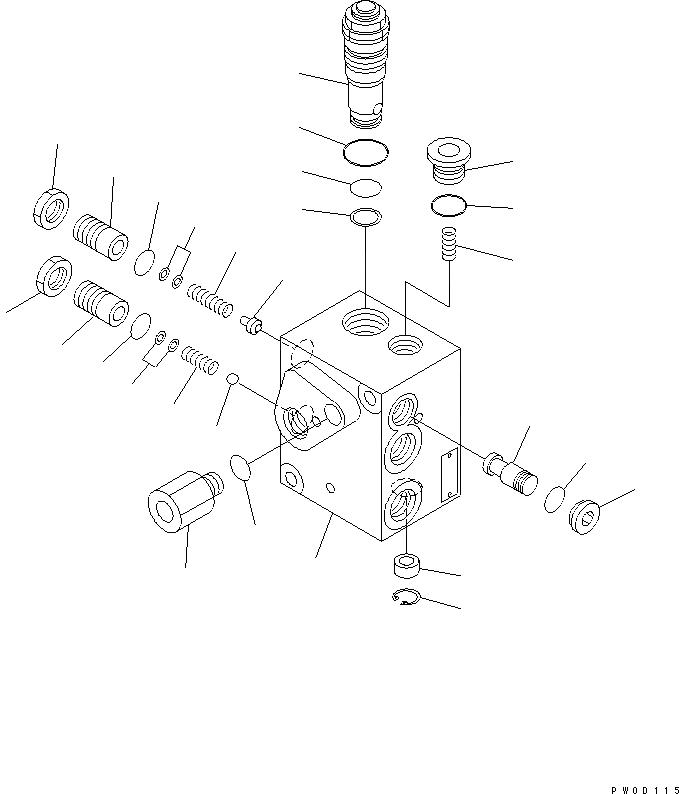 PW0D115