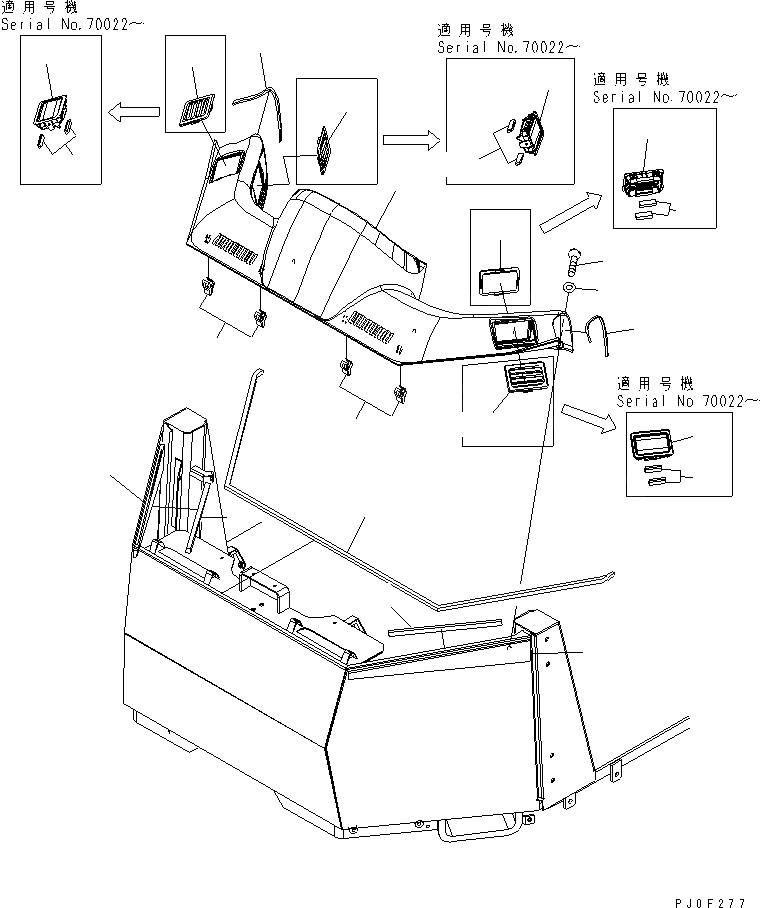 適用号機
Serial No.70022~

適用号機
Serial No.70022~

適用号機
Serial No.70022~

適用号機
Serial No 70022~

PJ0F277