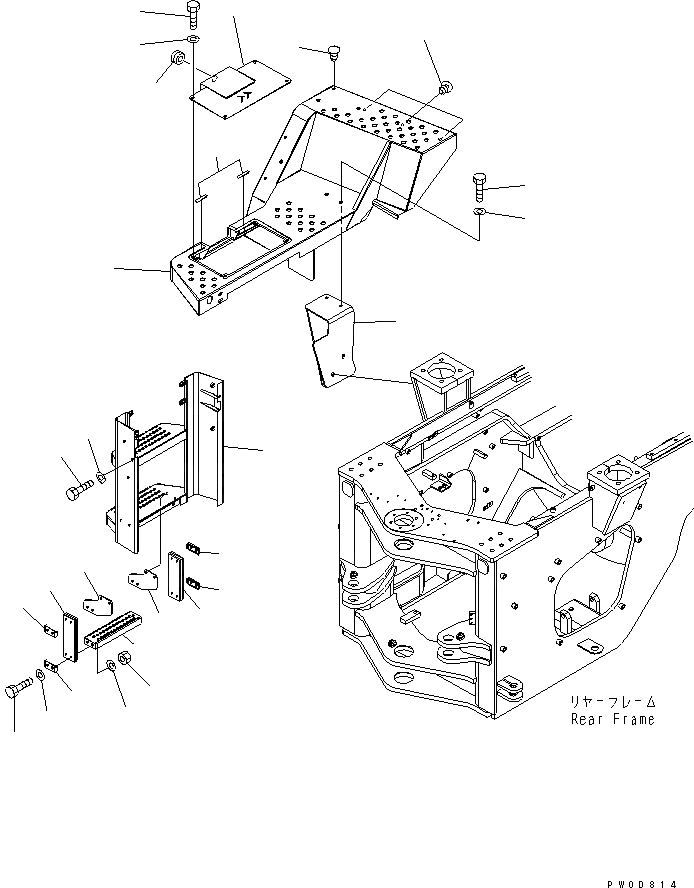 リヤーフレーム
Rear Frame

PW00814