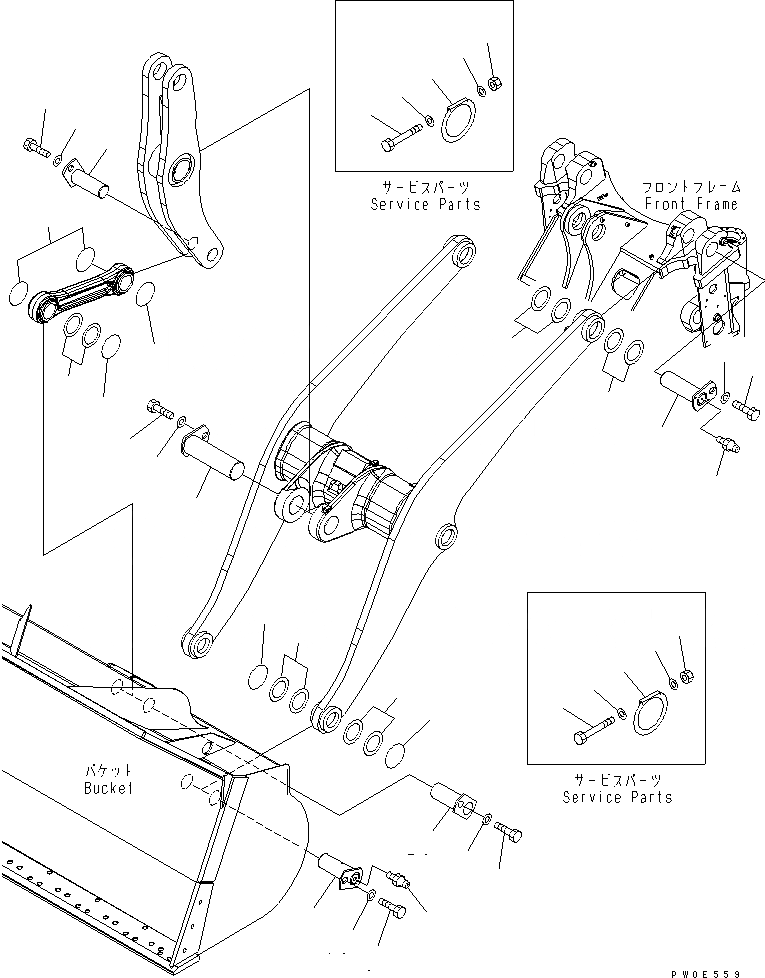 サービスパーツ
Service Parts

フロントフレーム
Front Frame

バケット
Bucket

サービスパーツ
Service Parts

PW0E559