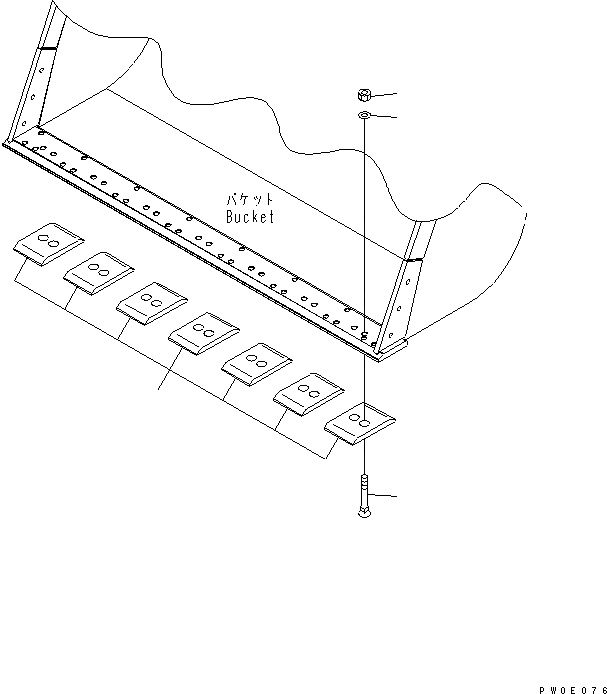 バケット
Bucket

PW0E076