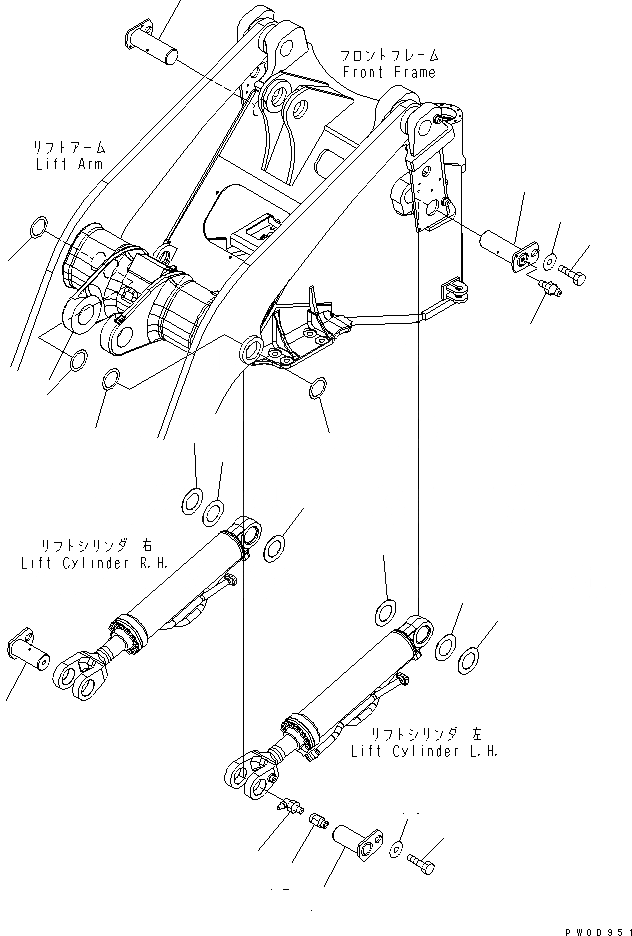 フロントフレーム
Front Frame

リフトアーム
Lift Arm

リフトシリンダ 右
Lift Cylinder R.H.

リフトシリンダ 左
Lift Cylinder L.H.

PW00951