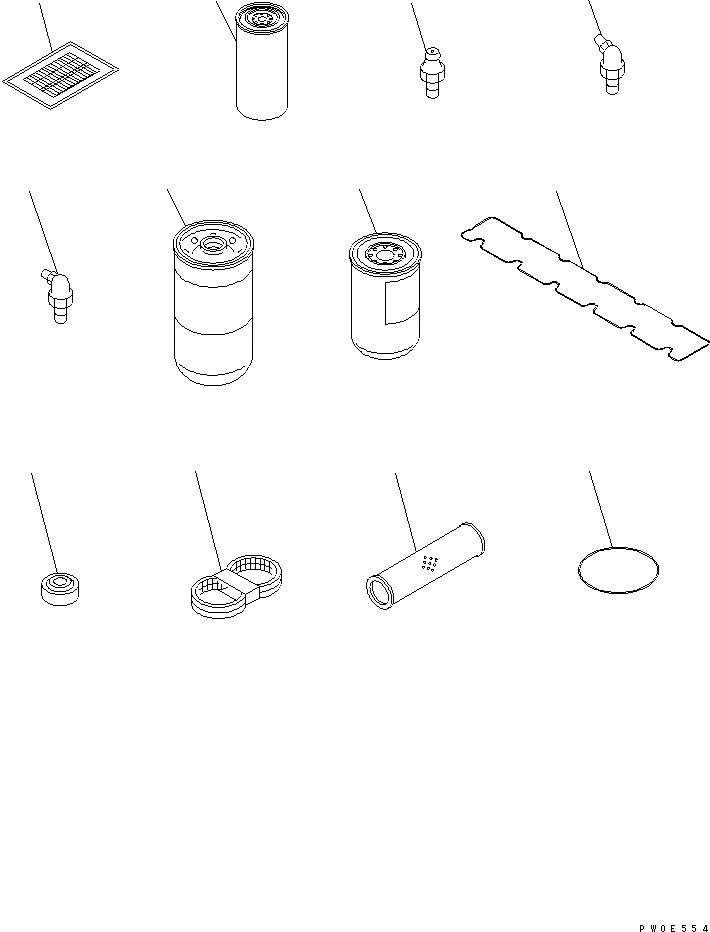 PW0E554