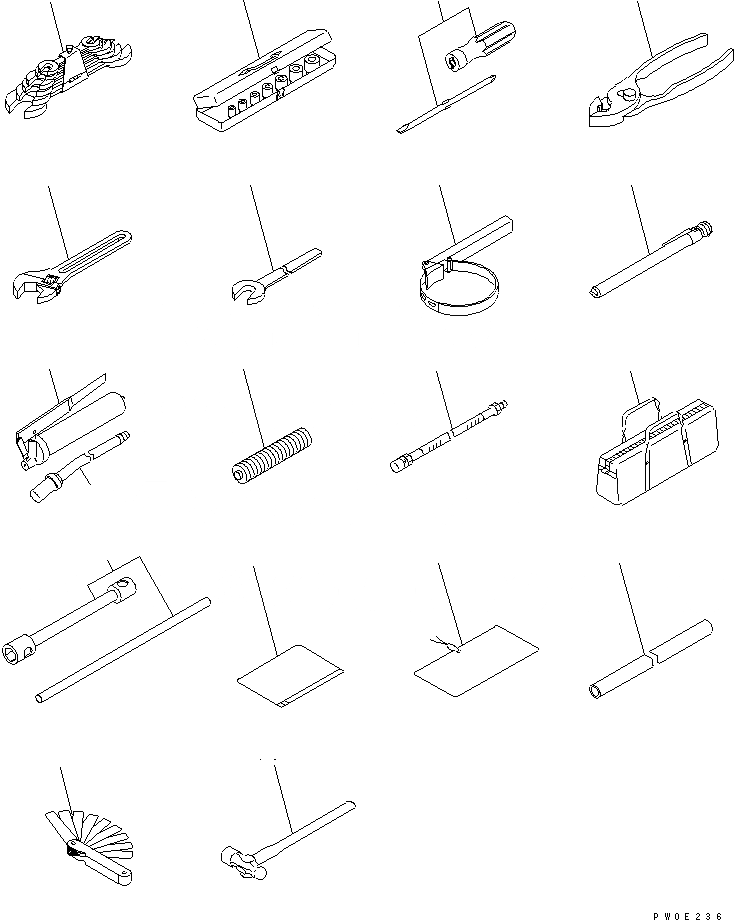 PW0E236