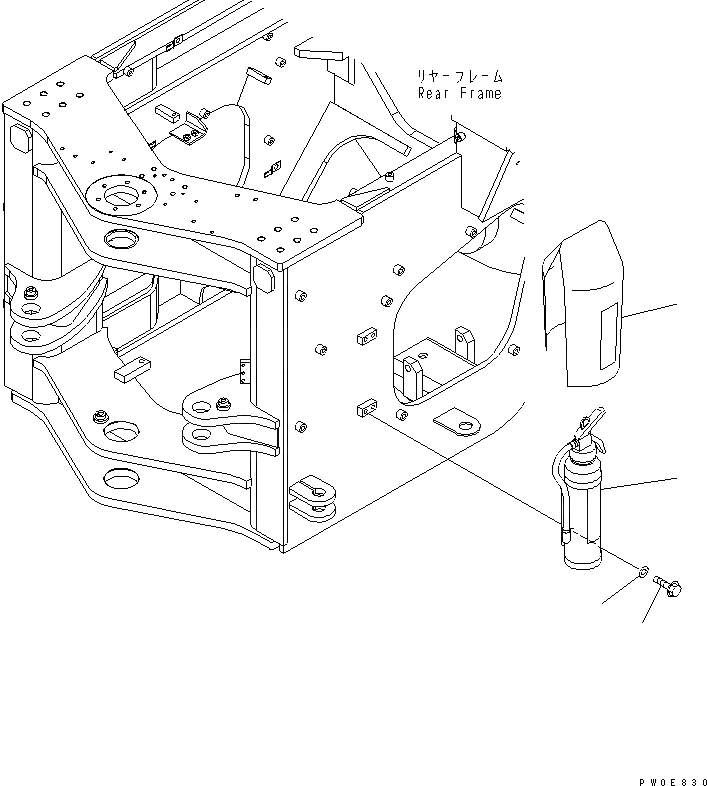 リヤーフレーム
Rear Frame

PW0E830