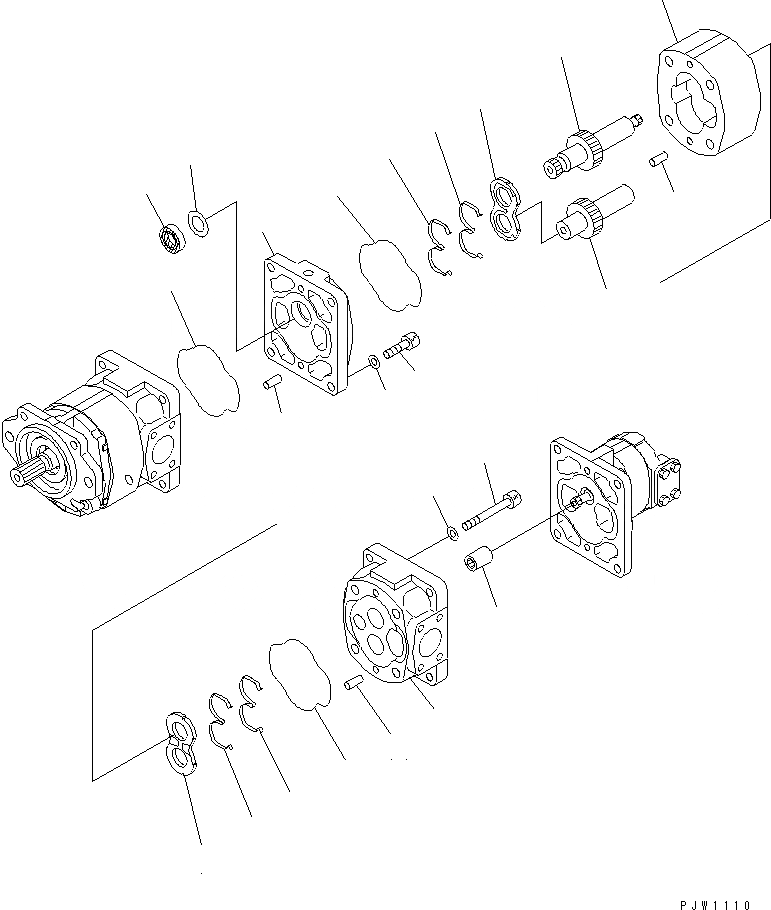 PJW1110