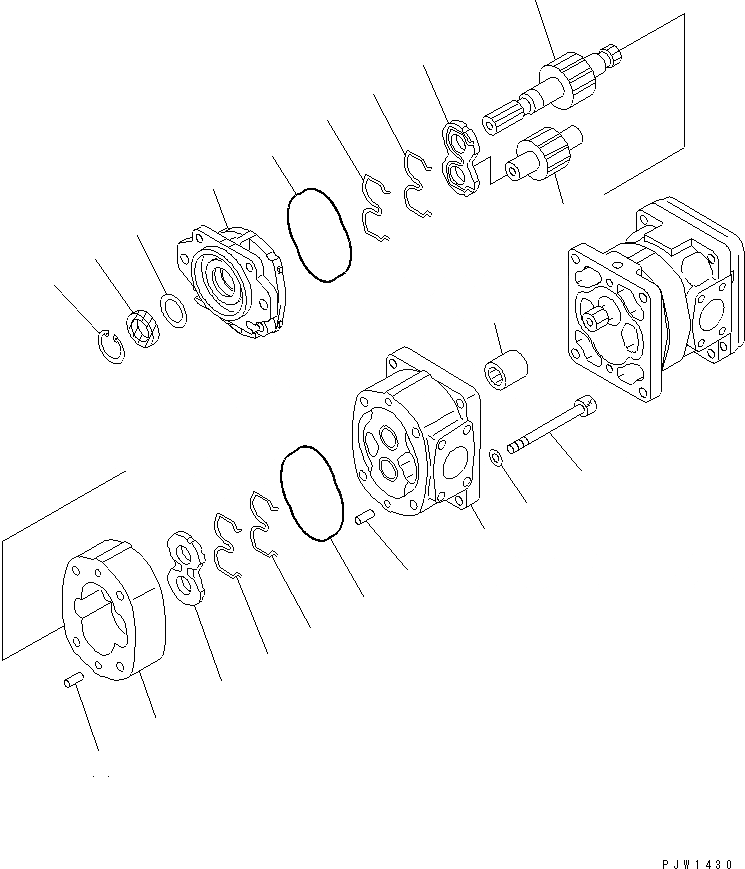 PJW1430