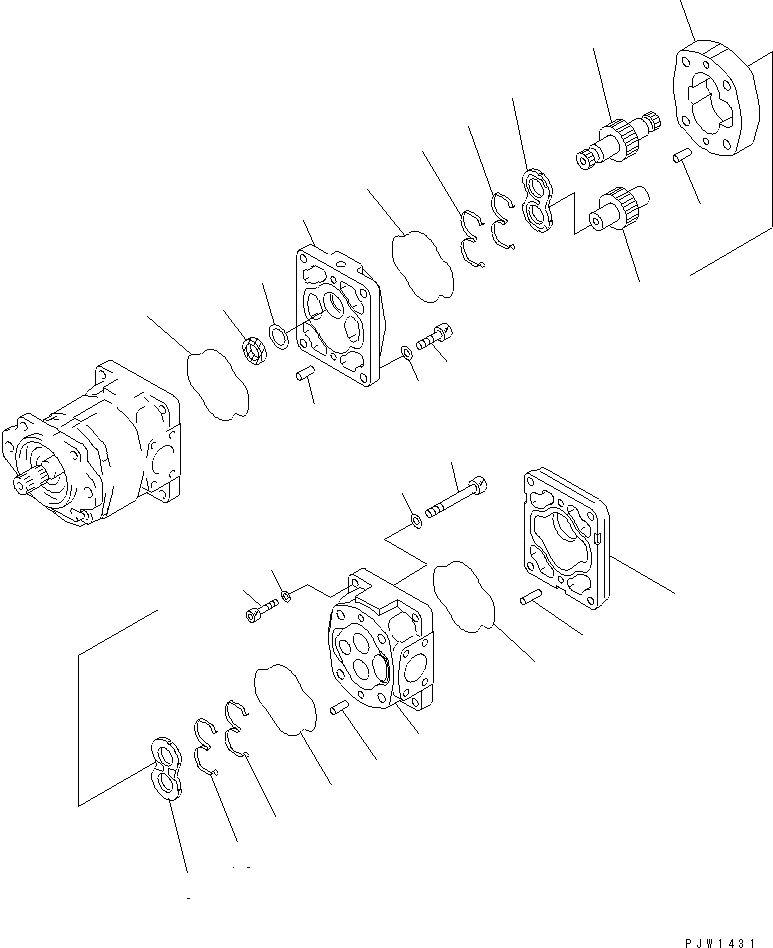 PJW1431