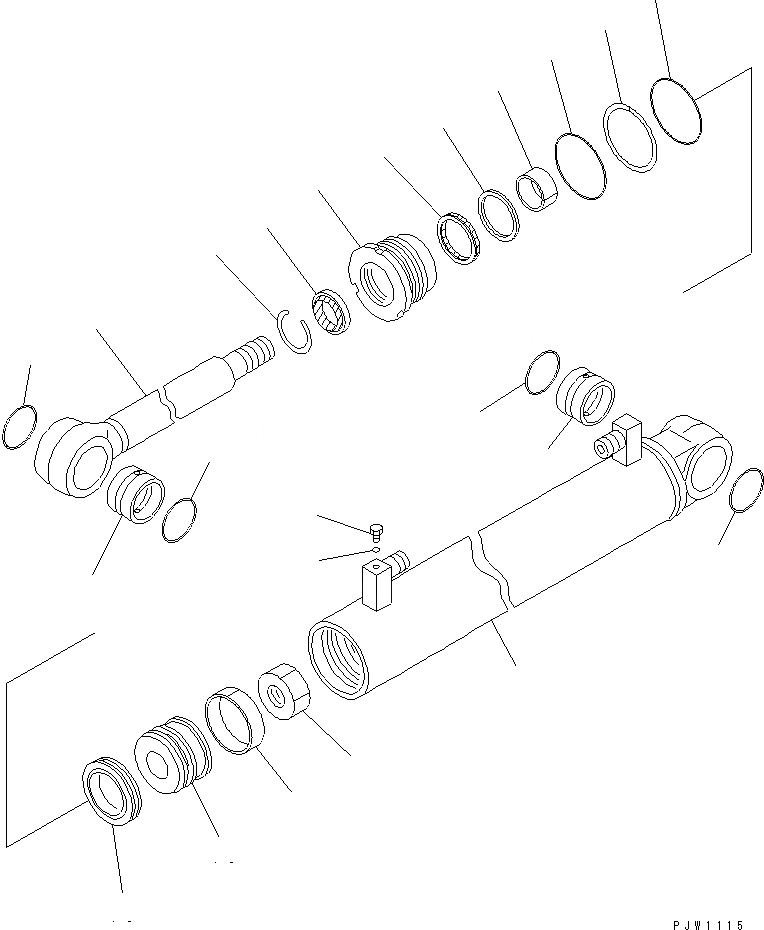 PJW1115