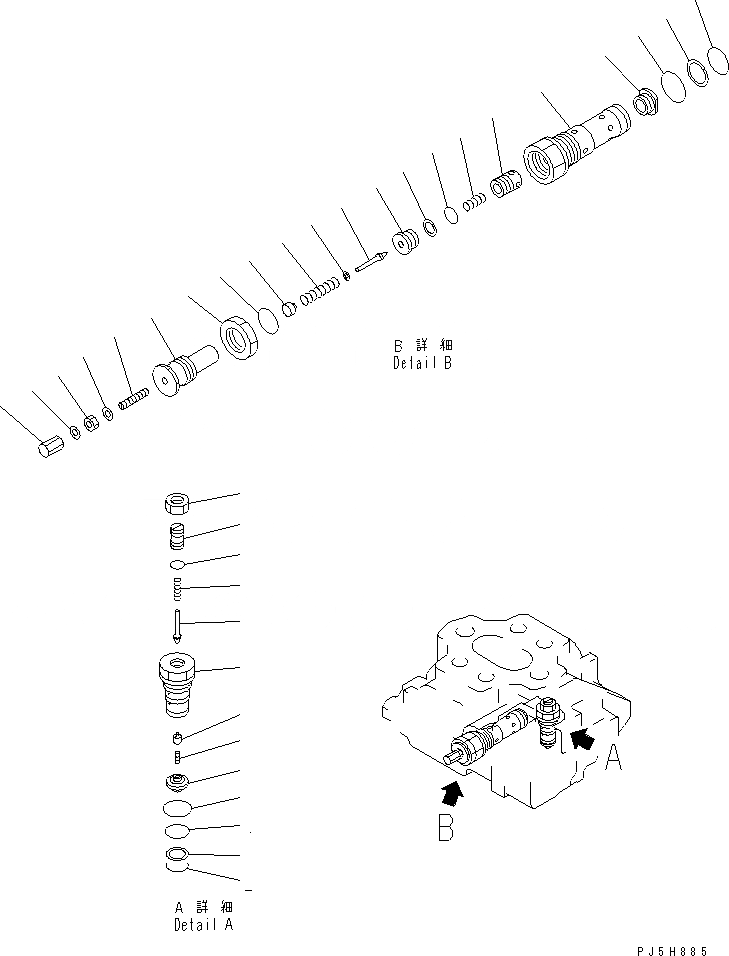 B 詳 細
Detail B

A

B

A 詳 細
Detail A

PJ5H885