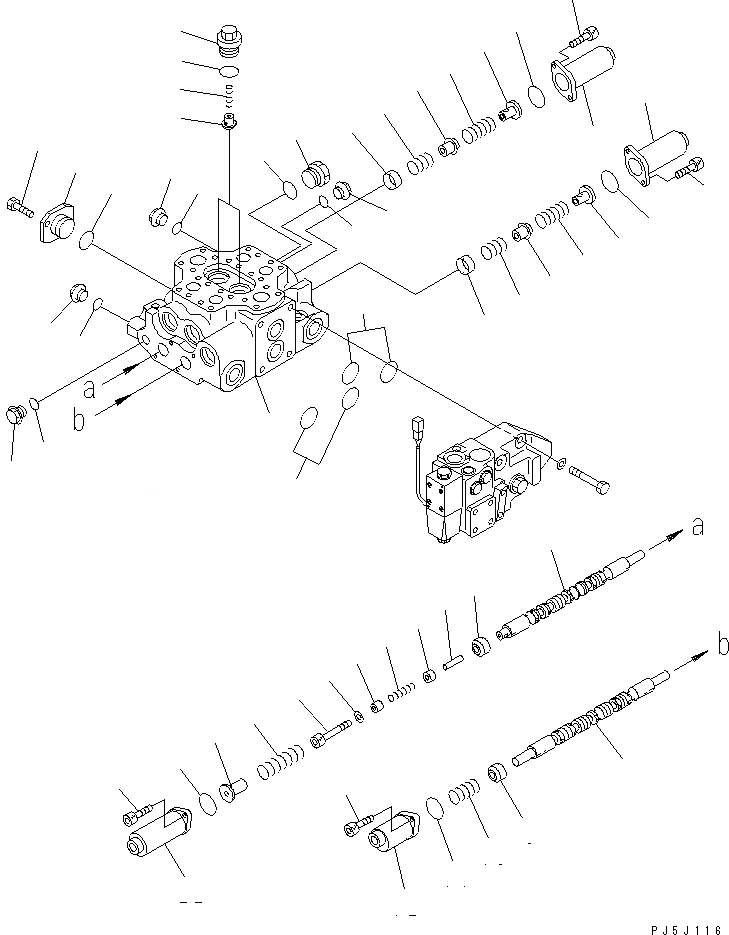 a
b
a
b
PJ5J116