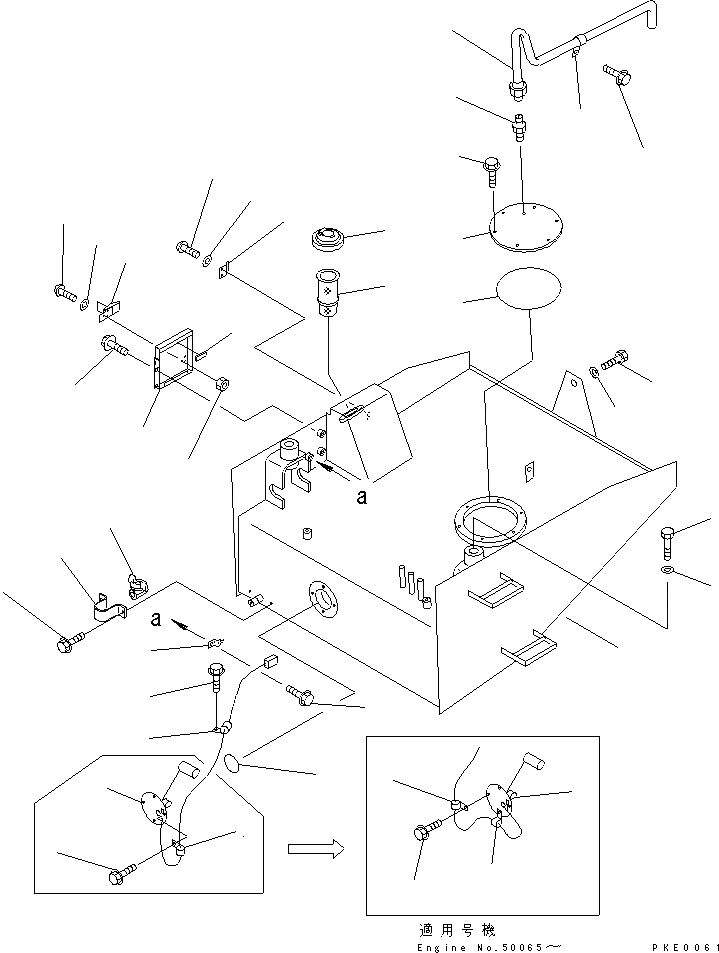 a

a

適用号機
Engine No.50065～

PKE0061