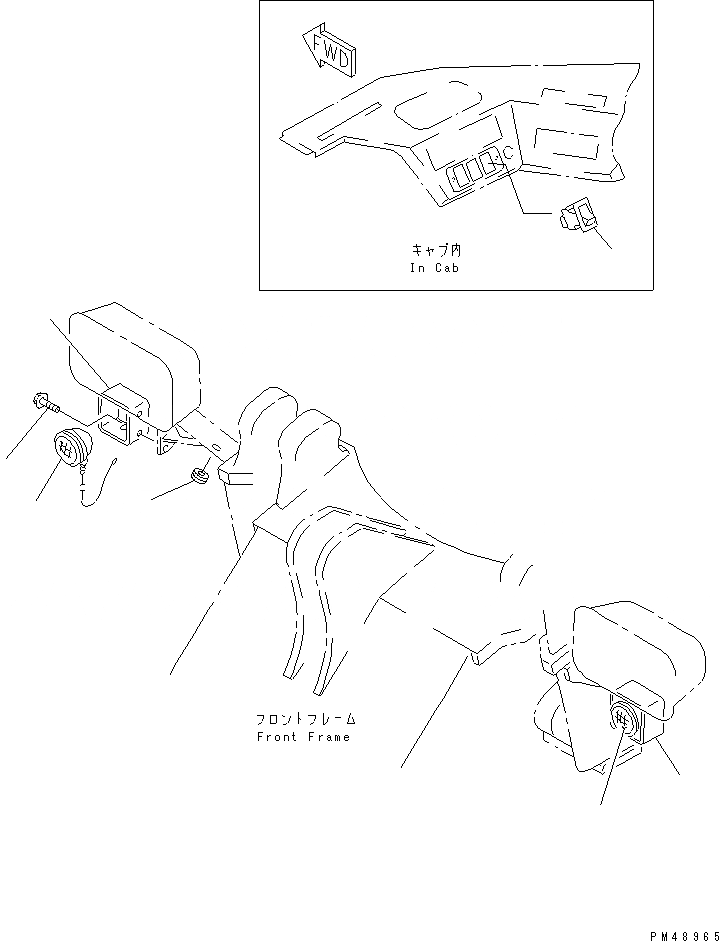 FWD
C
キャブ内
In Cab
フロントフレーム
Front Frame
PM48965