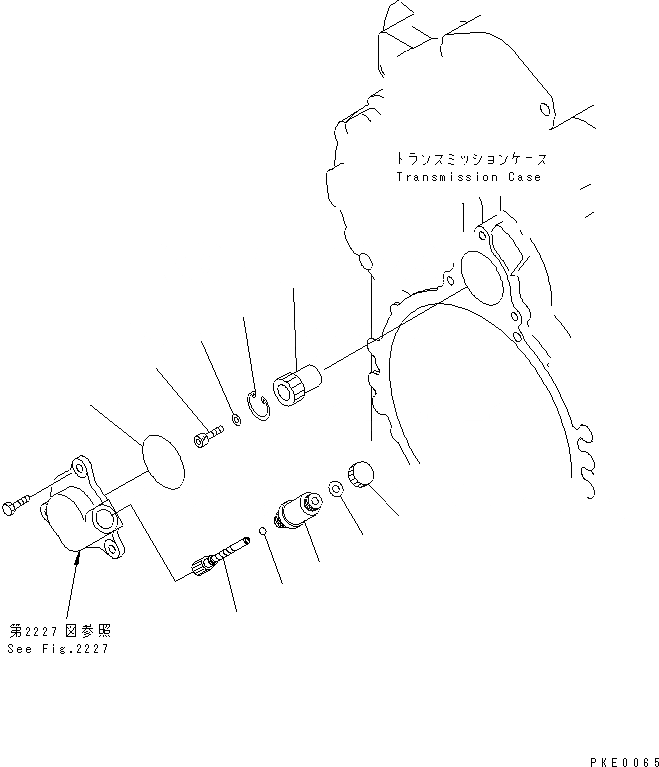 トランスミッションケース
Transmission Case

第2227図参照
See Fig.2227

PKE0065