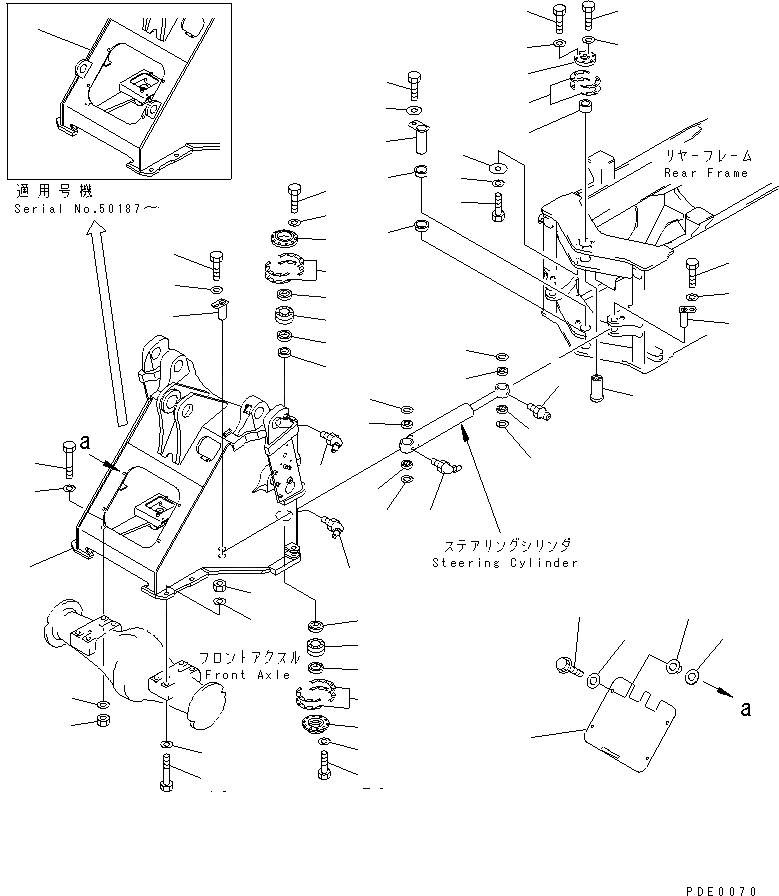 適用号機
Serial No.50187～

リヤーフレーム
Rear Frame

a

ステアリングシリンダ
Steering Cylinder

フロントアクスル
Front Axle

a

PDE0070