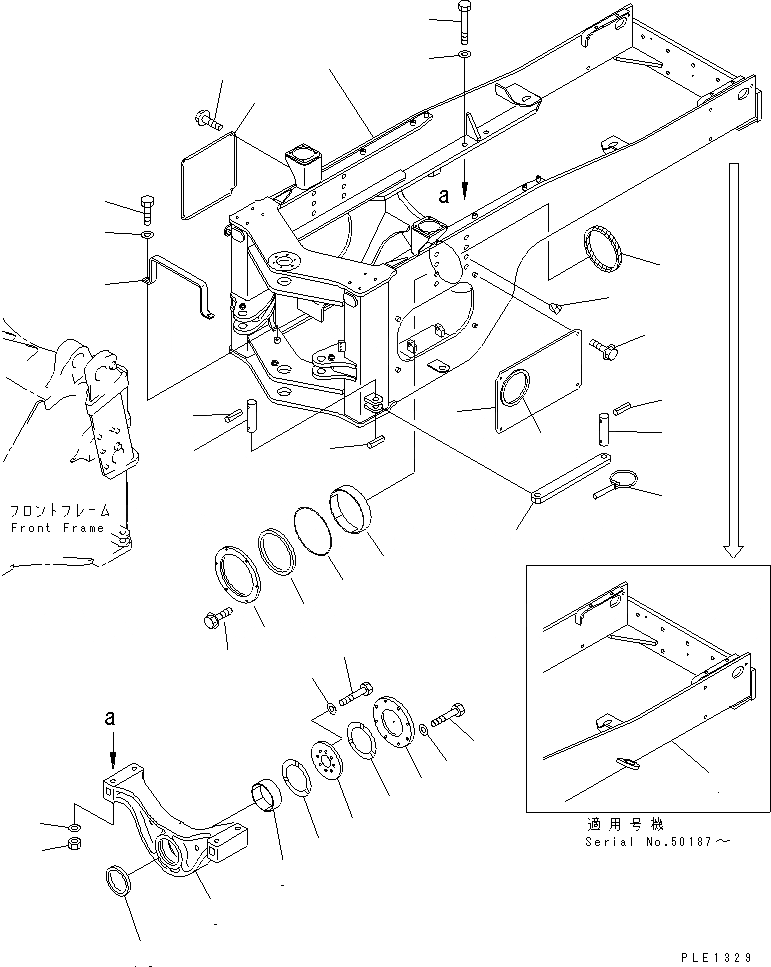 a

フロントフレーム
Front Frame

a

適用号機
Serial No.50187～

PLE1329