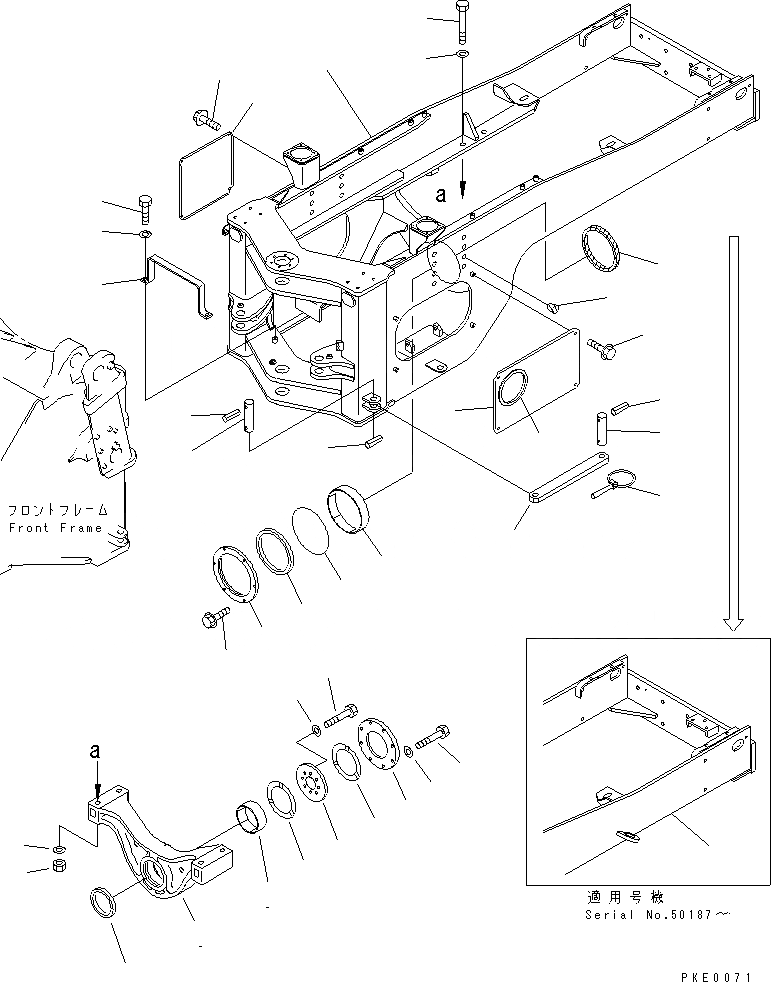 a

フロントフレーム
Front Frame

a

適用号機
Serial No.50187～

PKE0071