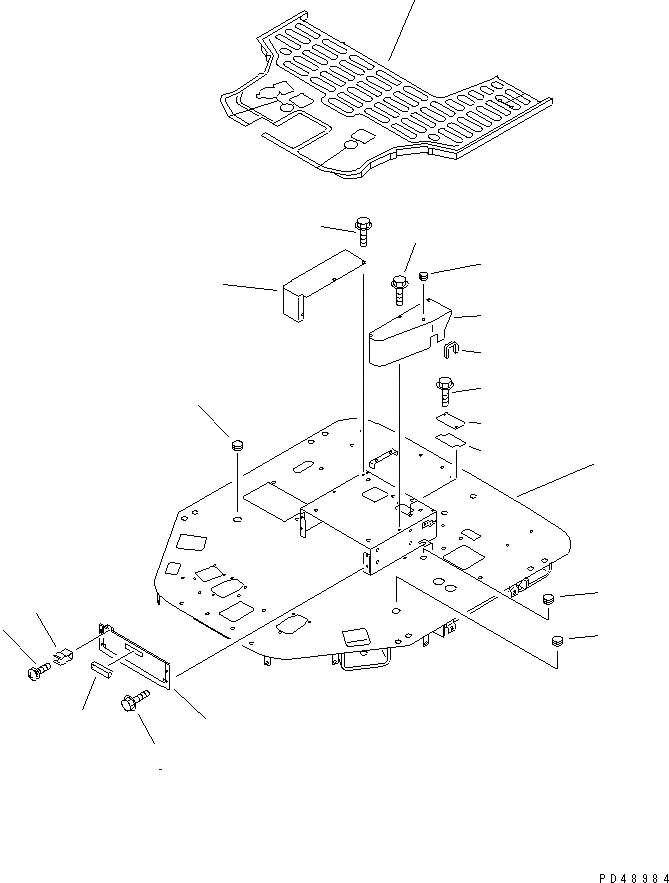 PD48984