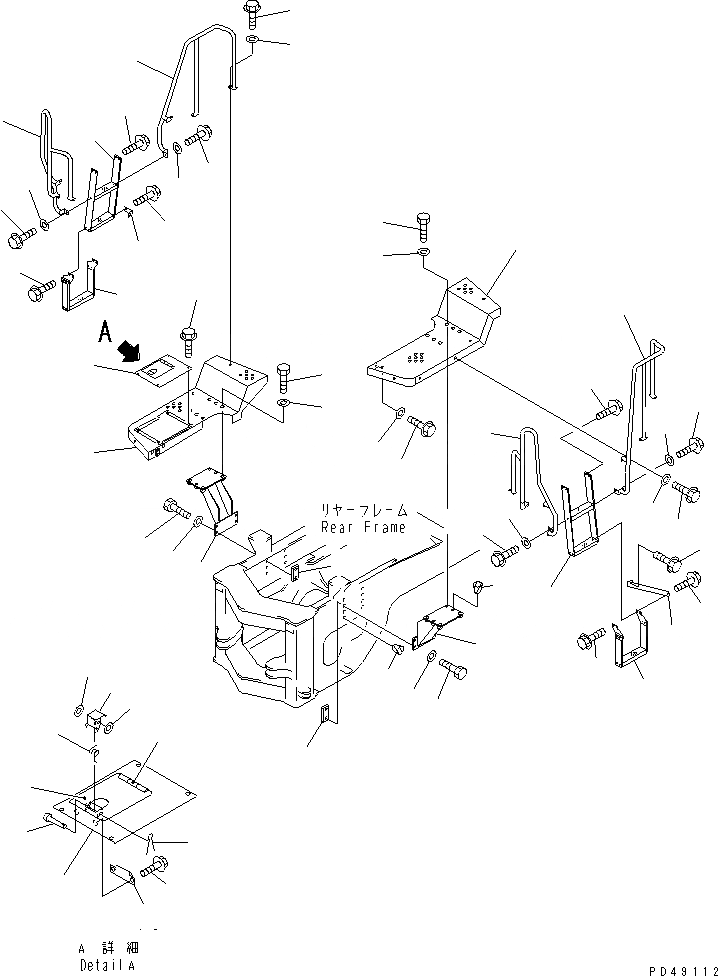 A

リヤーフレーム
Rear Frame

A 詳細
Detail A

PD49112