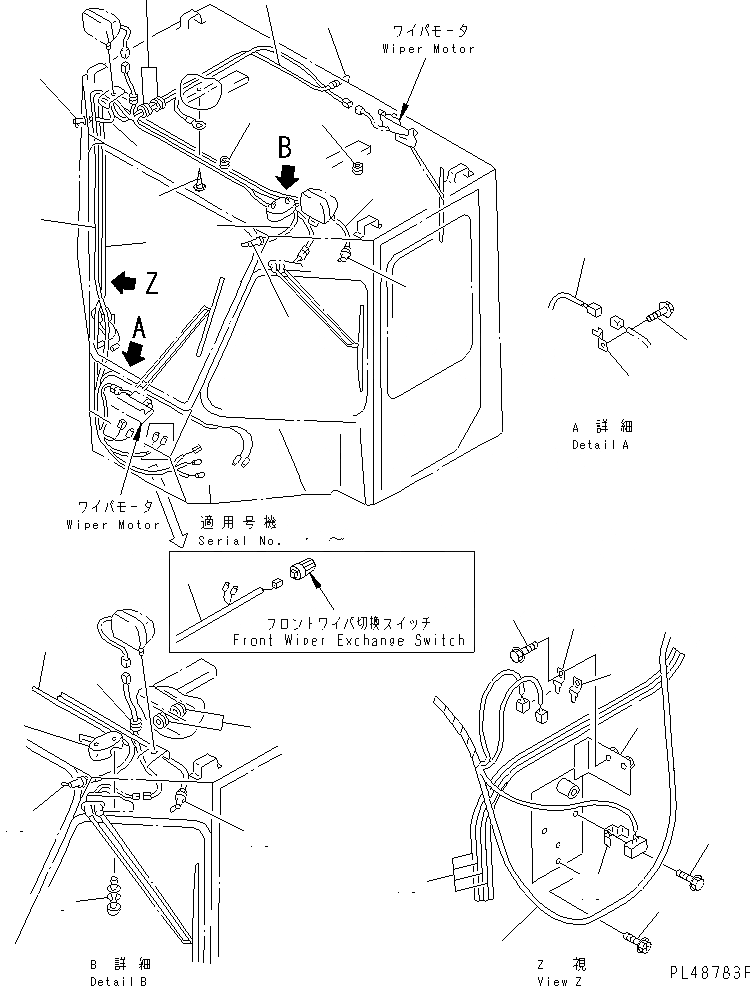 ワイパモータ
Wiper Motor

B

Z

A

A 詳細
Detail A

ワイパモータ
Wiper Motor

適用号機
Serial No. ・ ～

フロントワイパ切換スイッチ
Front Wiper Exchange Switch

B 詳細
Detail B

Z 視
View Z

PL48783F