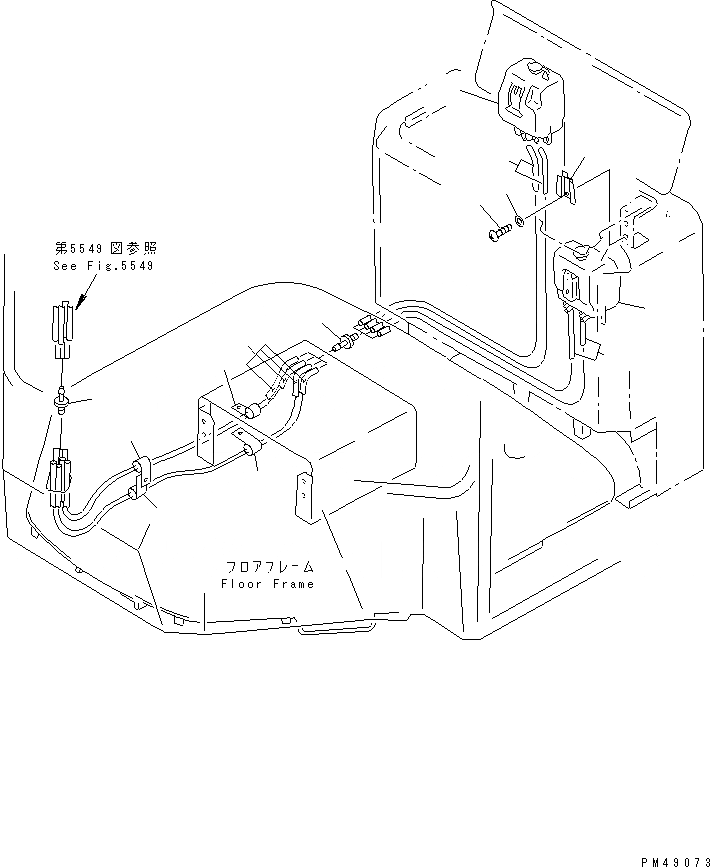 第5549図参照
See Fig.5549

フロアフレーム
Floor Frame

PM49073