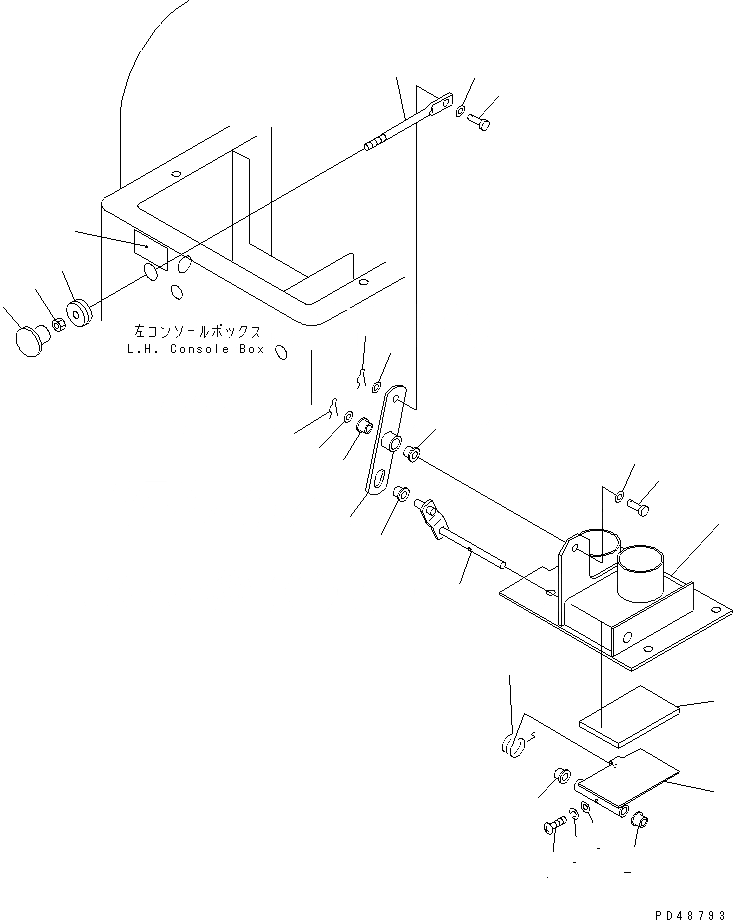 左コンソールボックス
L.H. Console Box

PD48793