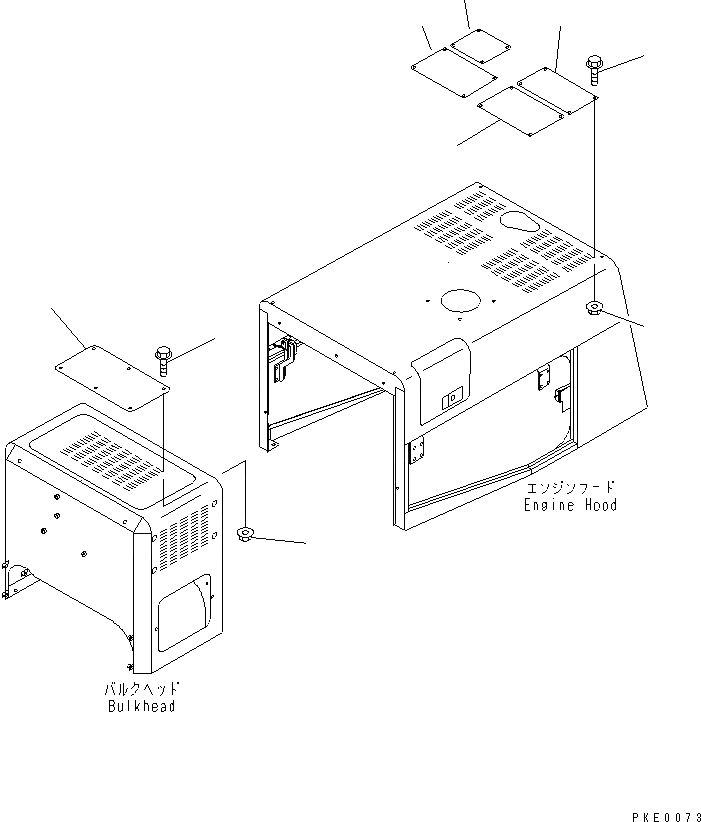 エンジンフード
Engine Hood

バルクヘッド
Bulkhead

PKE0073