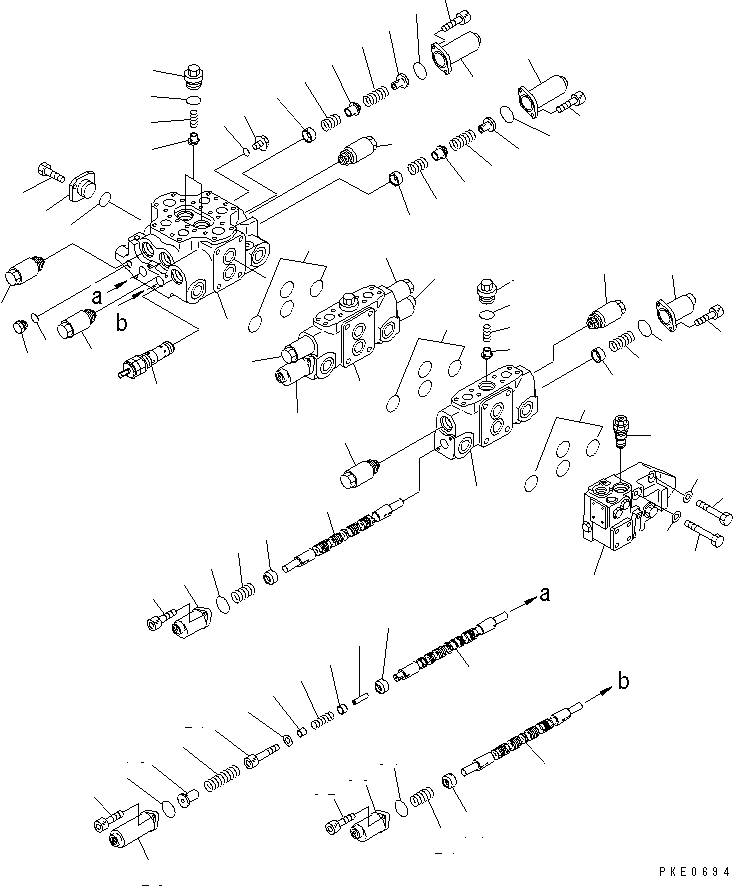 a
b
a
b
PKE0694