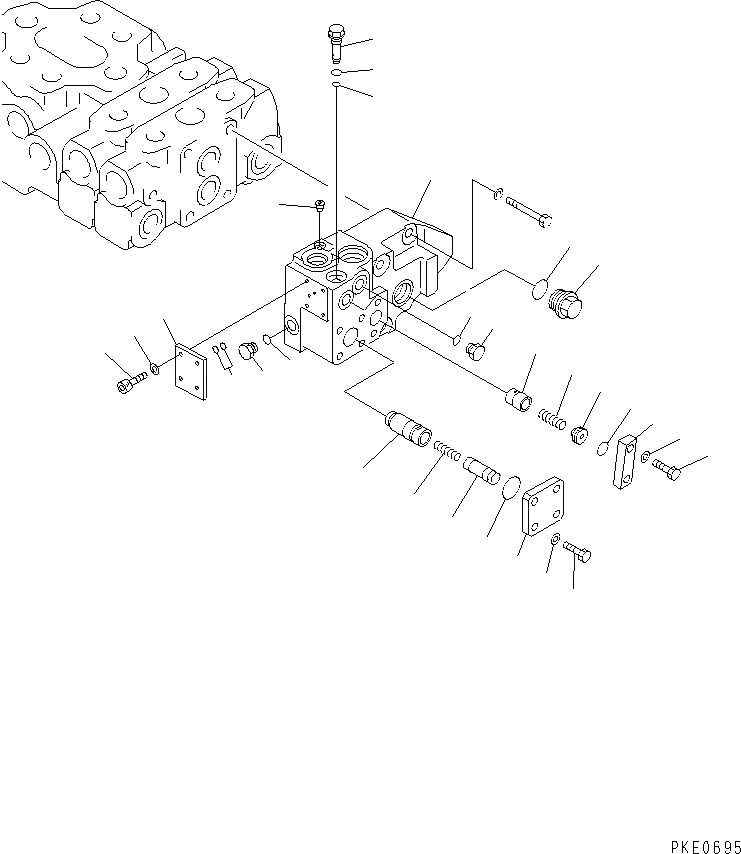 PKE0695