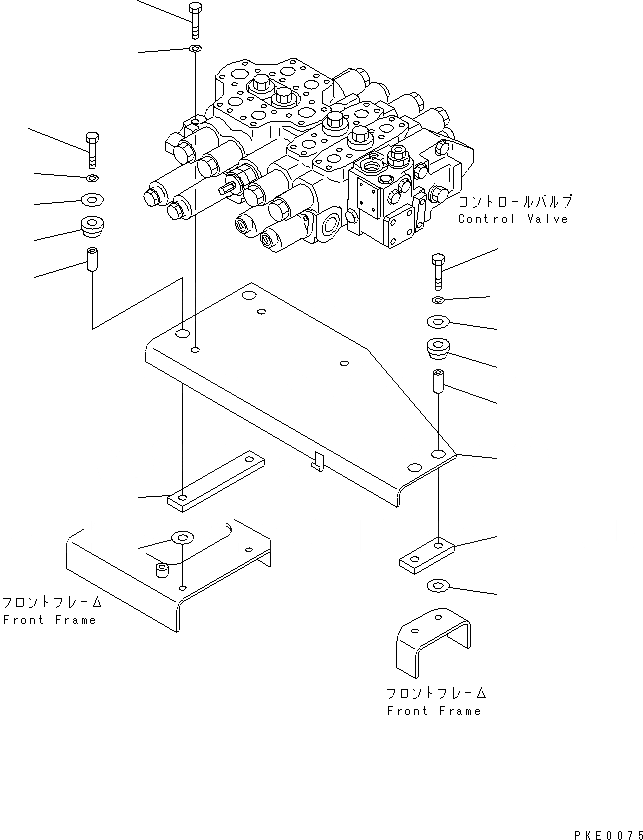 コントロールバルブ
Control Valve

フロントフレーム
Front Frame

フロントフレーム
Front Frame

PKE0075