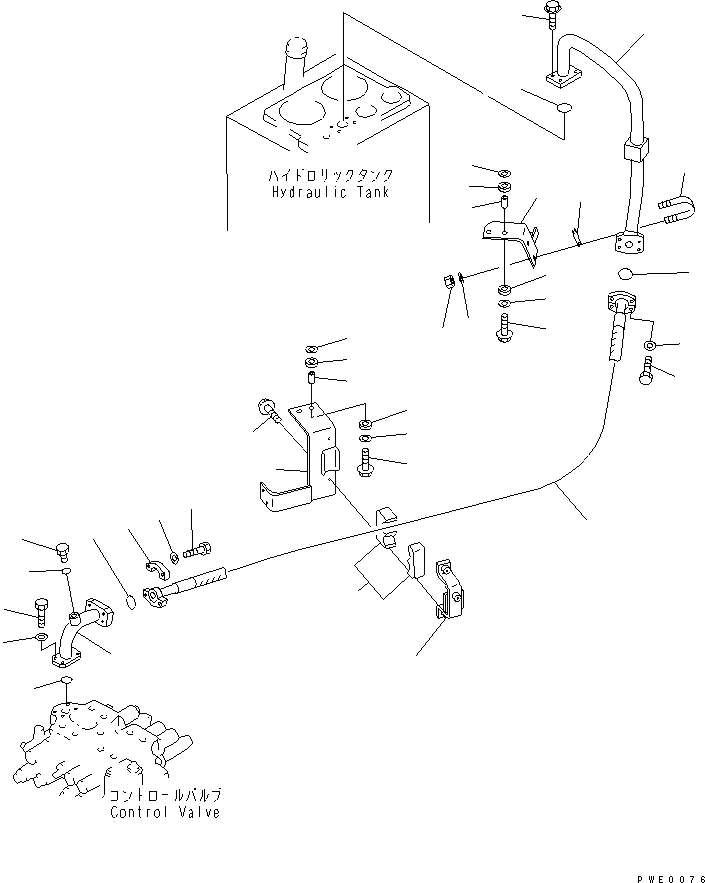 ハイドロリックタンク
Hydraulic Tank

コントロールバルブ
Control Valve

PWE0076