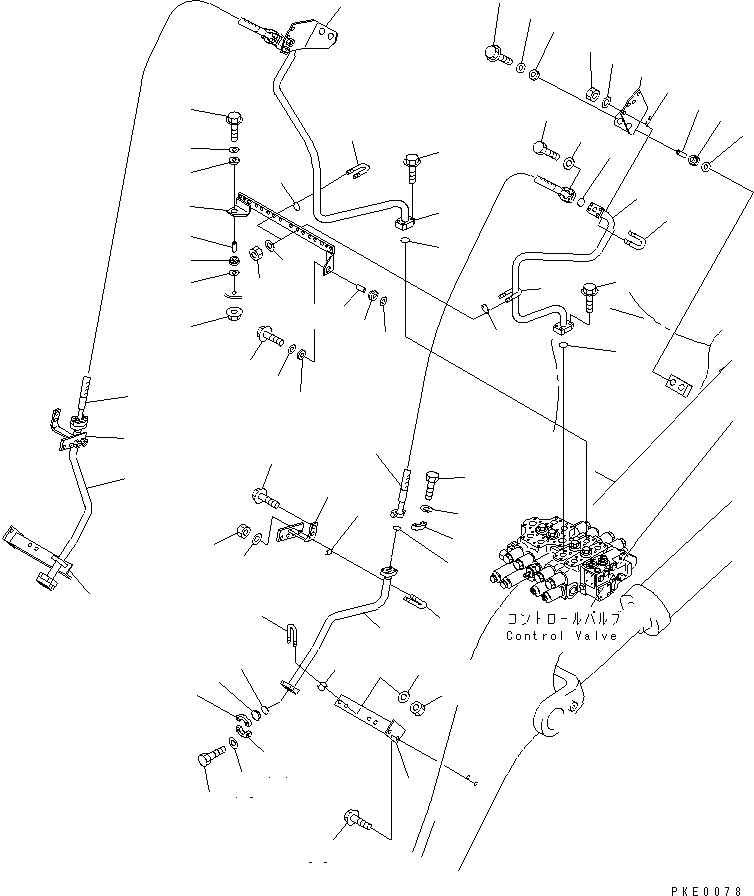 コントロールバルブ
Control Valve

PKE0078