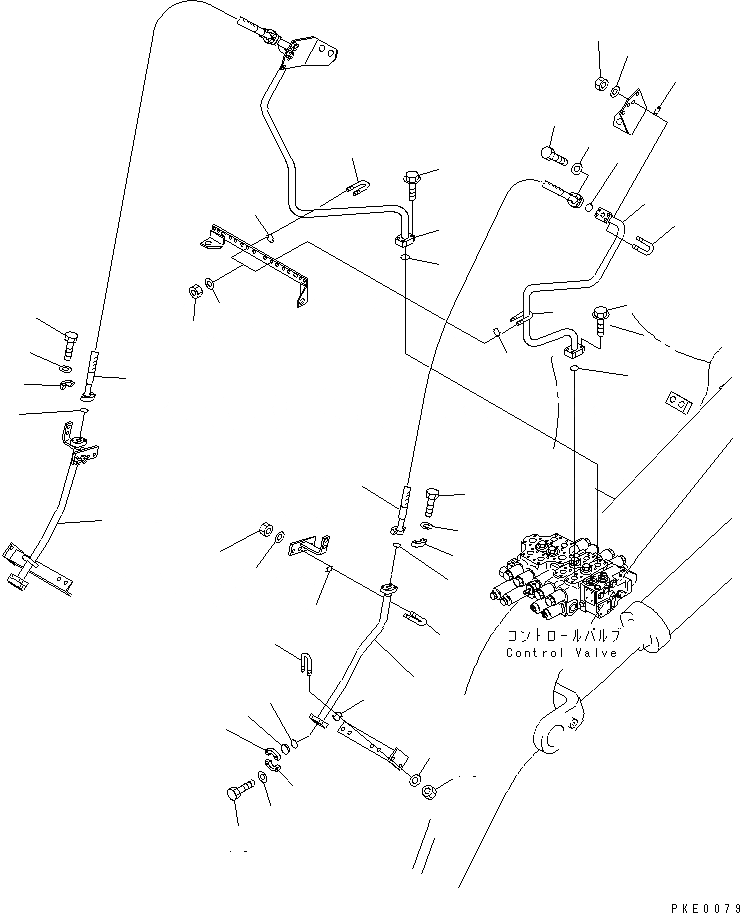 コントロールバルブ
Control Valve

PKE0079